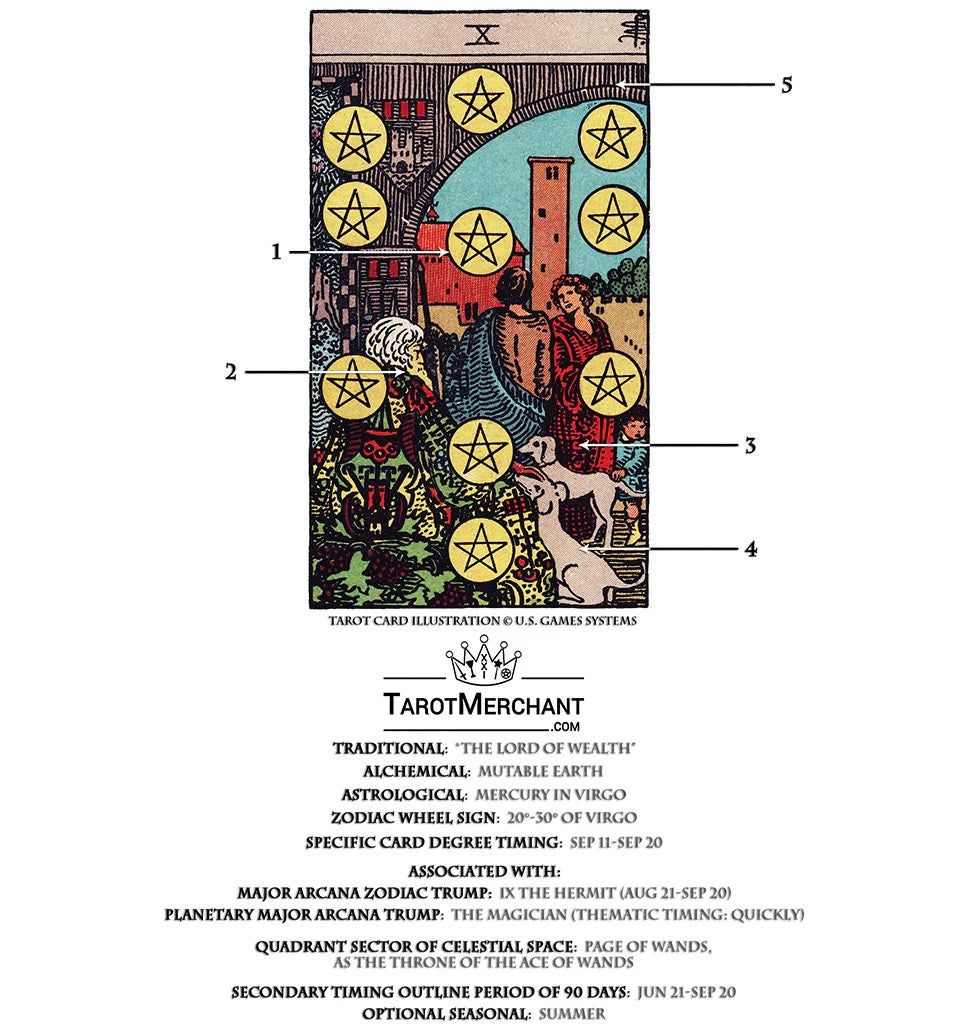 X

5

1

2

3

4

TAROT CARD ILLUSTRATION © U.S. GAMES SYSTEMS

TAROTMERCHANT
.COM

TRADITIONAL: "THE LORD OF WEALTH"
ALCHEMICAL: MUTABLE EARTH
ASTROLOGICAL: MERCURY IN VIRGO
ZODIAC WHEEL SIGN: 20°-30° OF VIRGO
SPECIFIC CARD DEGREE TIMING: SEP 11-SEP 20

ASSOCIATED WITH:
MAJOR ARCANA ZODIAC TRUMP: IX THE HERMIT (AUG 21-SEP 20)
PLANETARY MAJOR ARCANA TRUMP: THE MAGICIAN (THEMATIC TIMING: QUICKLY)

QUADRANT SECTOR OF CELESTIAL SPACE: PAGE OF WANDS, AS THE THRONE OF THE ACE OF WANDS

SECONDARY TIMING OUTLINE PERIOD OF 90 DAYS: JUN 21-SEP 20
OPTIONAL SEASONAL: SUMMER