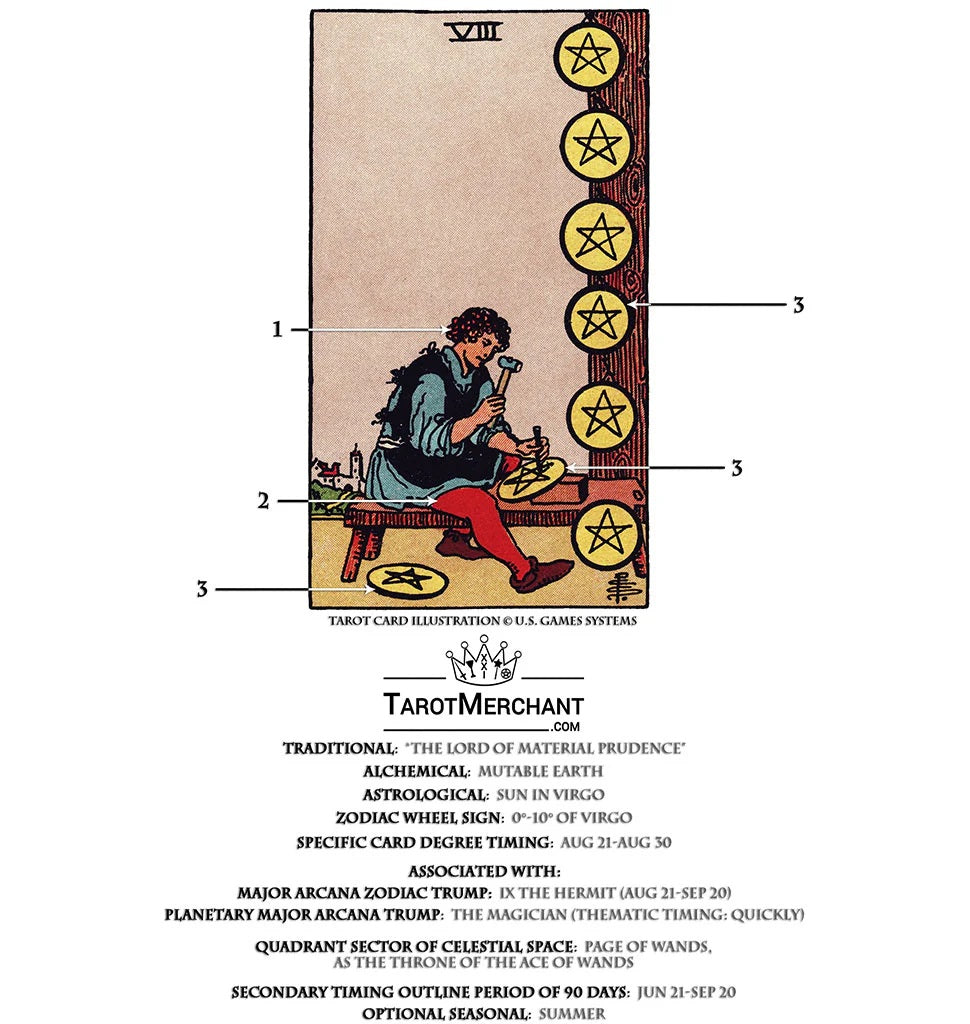 VIII

1

2

3

3

3

TAROT CARD ILLUSTRATION © U.S. GAMES SYSTEMS

TAROTMERCHANT
.COM

TRADITIONAL: "THE LORD OF MATERIAL PRUDENCE"
ALCHEMICAL: MUTABLE EARTH
ASTROLOGICAL: SUN IN VIRGO
ZODIAC WHEEL SIGN: 0°-10° OF VIRGO
SPECIFIC CARD DEGREE TIMING: AUG 21-AUG 30

ASSOCIATED WITH:
MAJOR ARCANA ZODIAC TRUMP: IX THE HERMIT (AUG 21-SEP 20)
PLANETARY MAJOR ARCANA TRUMP: THE MAGICIAN (THEMATIC TIMING: QUICKLY)

QUADRANT SECTOR OF CELESTIAL SPACE: PAGE OF WANDS, AS THE THRONE OF THE ACE OF WANDS

SECONDARY TIMING OUTLINE PERIOD OF 90 DAYS: JUN 21-SEP 20
OPTIONAL SEASONAL: SUMMER