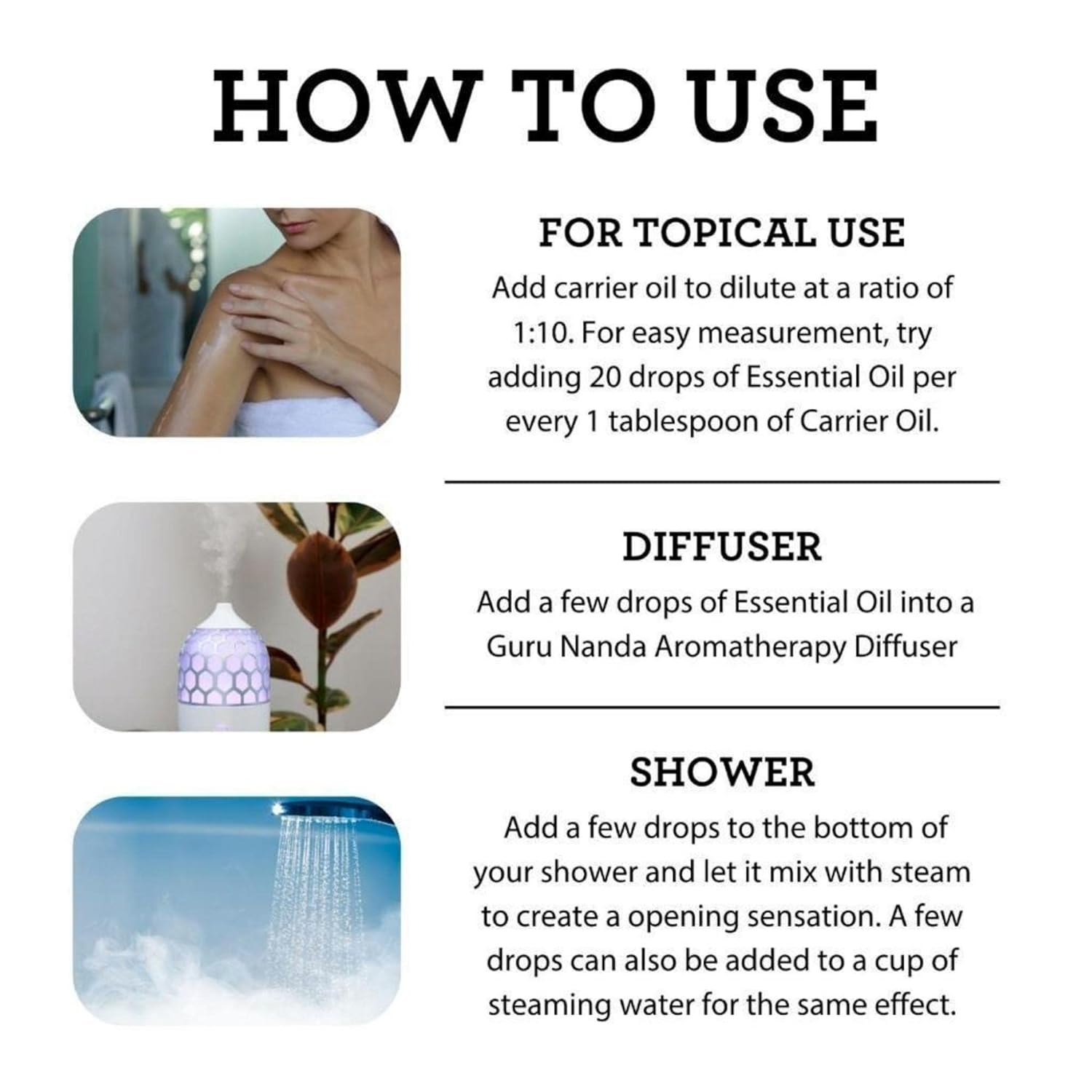 HOW TO USE

FOR TOPICAL USE

Add carrier oil to dilute at a ratio of 1:10. For easy measurement, try adding 20 drops of Essential Oil per every 1 tablespoon of Carrier Oil.

DIFFUSER

Add a few drops of Essential Oil into a Guru Nanda Aromatherapy Diffuser

SHOWER

Add a few drops to the bottom of your shower and let it mix with steam to create a opening sensation. A few drops can also be added to a cup of steaming water for the same effect.