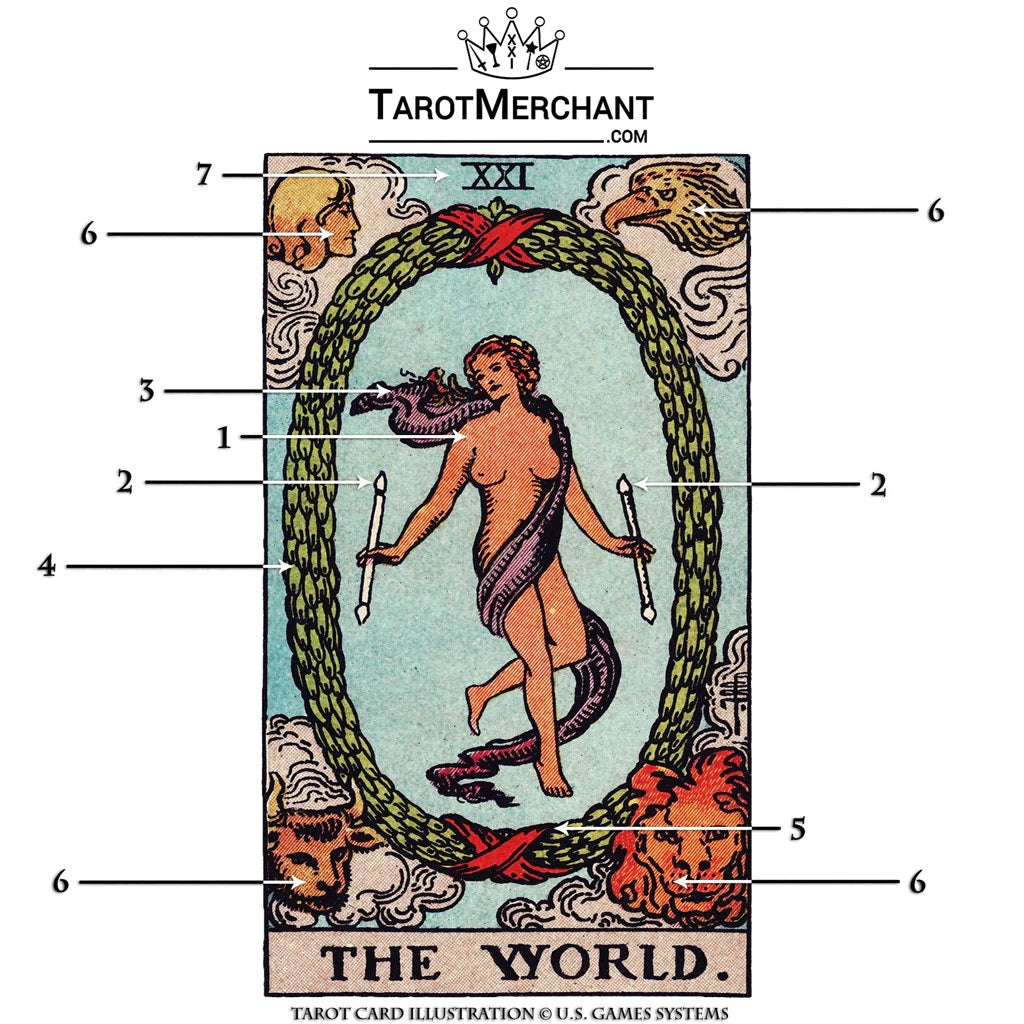 TAROTMERCHANT
.COM

7
XXI
6
6
3
1
2
2
4
5
6
6
THE WORLD.

TAROT CARD ILLUSTRATION © U.S. GAMES SYSTEMS