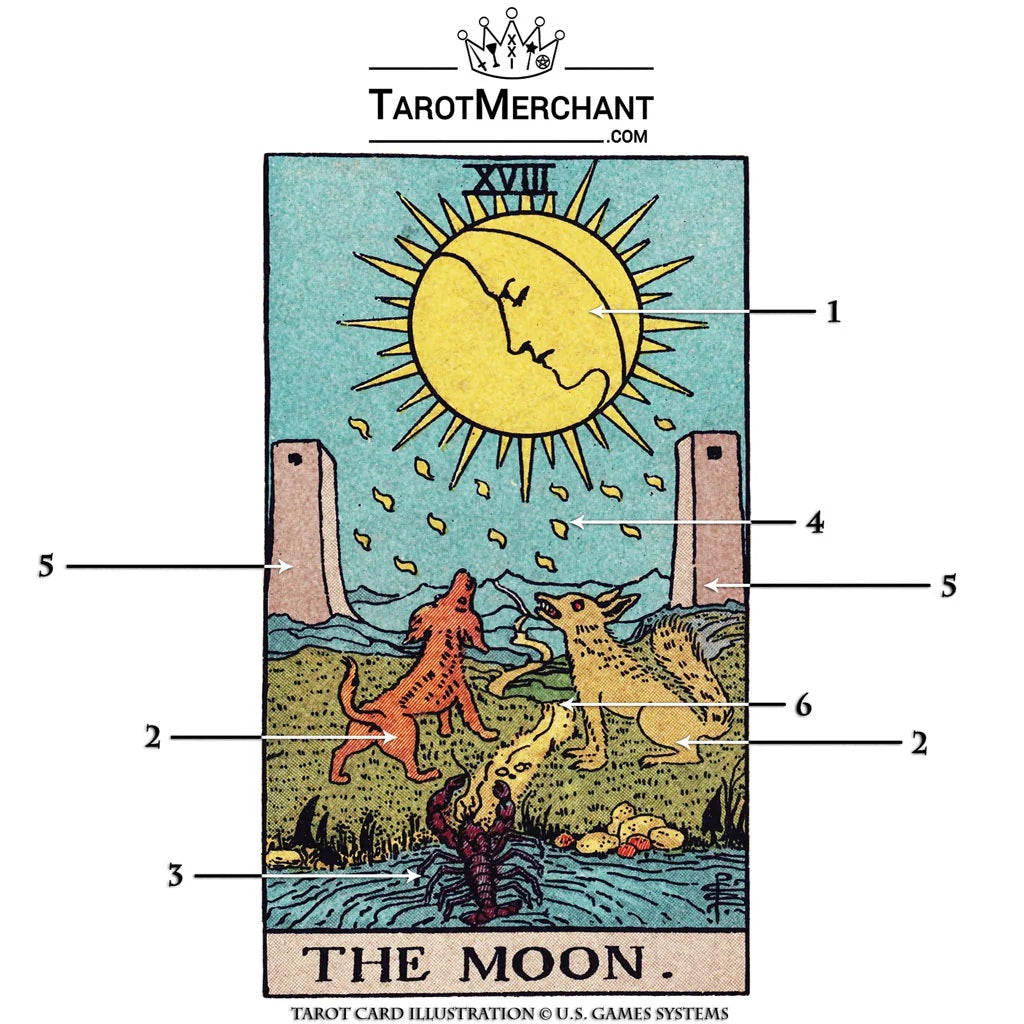 TAROTMERCHANT
.COM

XVIII

1

4

5

5

6

2

2

3

THE MOON.

TAROT CARD ILLUSTRATION © U.S. GAMES SYSTEMS