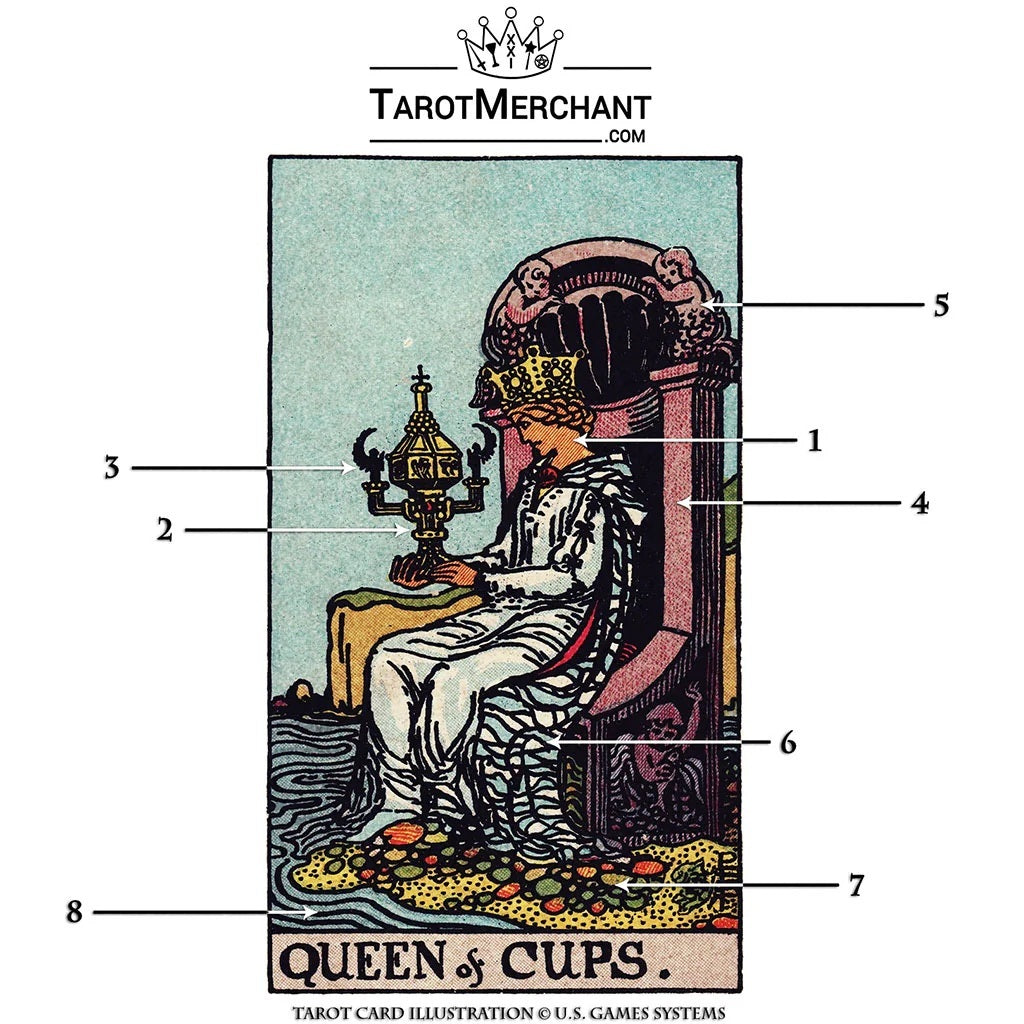 TAROTMERCHANT
.COM

5
1
3
4
2
6
7
8

QUEEN of CUPS.

TAROT CARD ILLUSTRATION © U.S. GAMES SYSTEMS