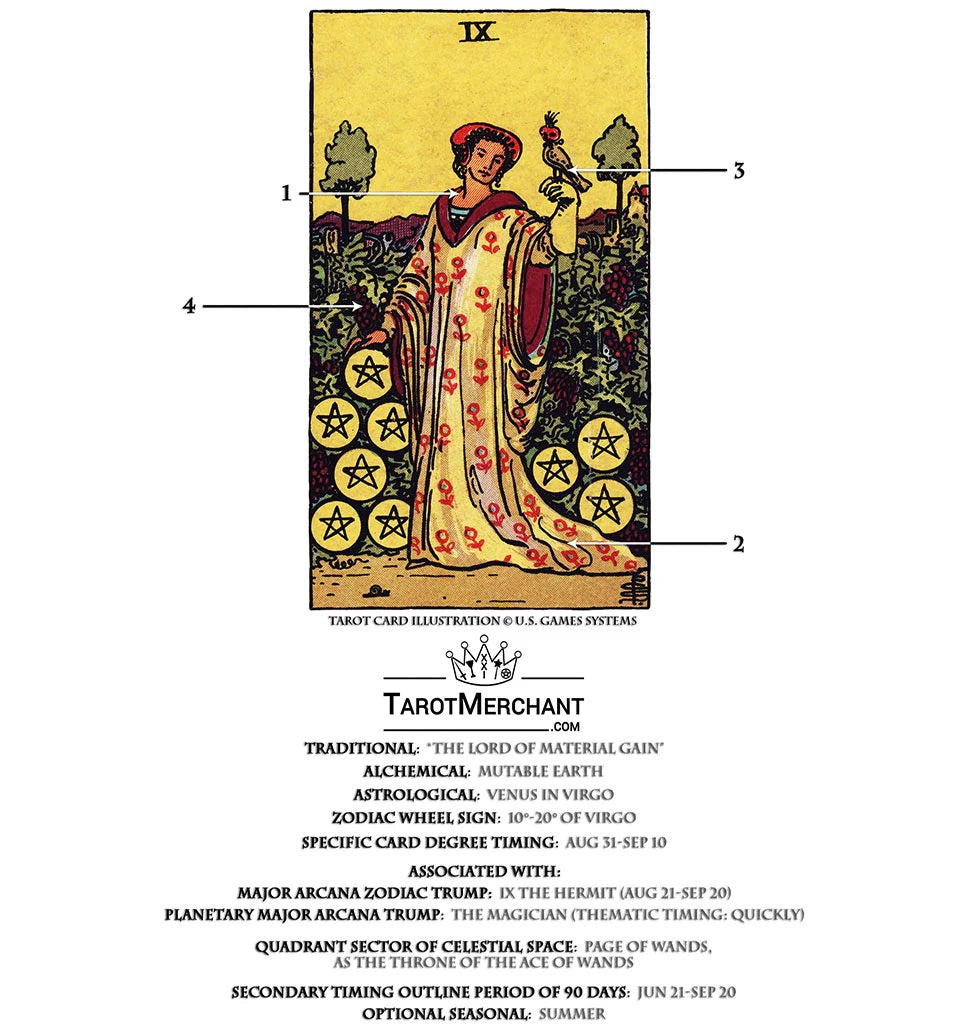 IX

1

3

4

2

TAROT CARD ILLUSTRATION © U.S. GAMES SYSTEMS

TAROTMERCHANT
.COM

TRADITIONAL: "THE LORD OF MATERIAL GAIN"
ALCHEMICAL: MUTABLE EARTH
ASTROLOGICAL: VENUS IN VIRGO
ZODIAC WHEEL SIGN: 10°-20° OF VIRGO
SPECIFIC CARD DEGREE TIMING: AUG 31-SEP 10

ASSOCIATED WITH:
MAJOR ARCANA ZODIAC TRUMP: IX THE HERMIT (AUG 21-SEP 20)
PLANETARY MAJOR ARCANA TRUMP: THE MAGICIAN (THEMATIC TIMING: QUICKLY)

QUADRANT SECTOR OF CELESTIAL SPACE: PAGE OF WANDS, AS THE THRONE OF THE ACE OF WANDS

SECONDARY TIMING OUTLINE PERIOD OF 90 DAYS: JUN 21-SEP 20
OPTIONAL SEASONAL: SUMMER